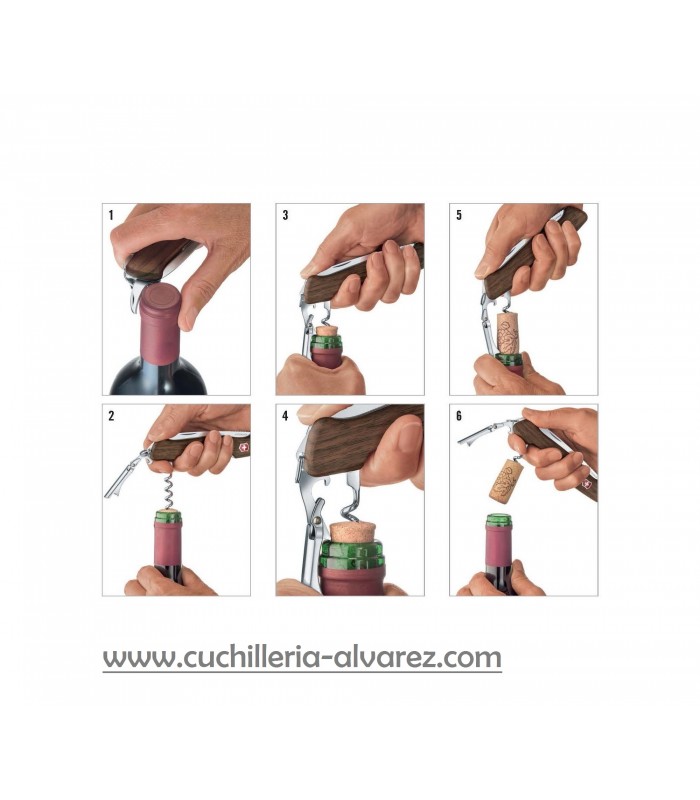 1

3

5

2

4

6

www.cuchilleria-alvarez.com