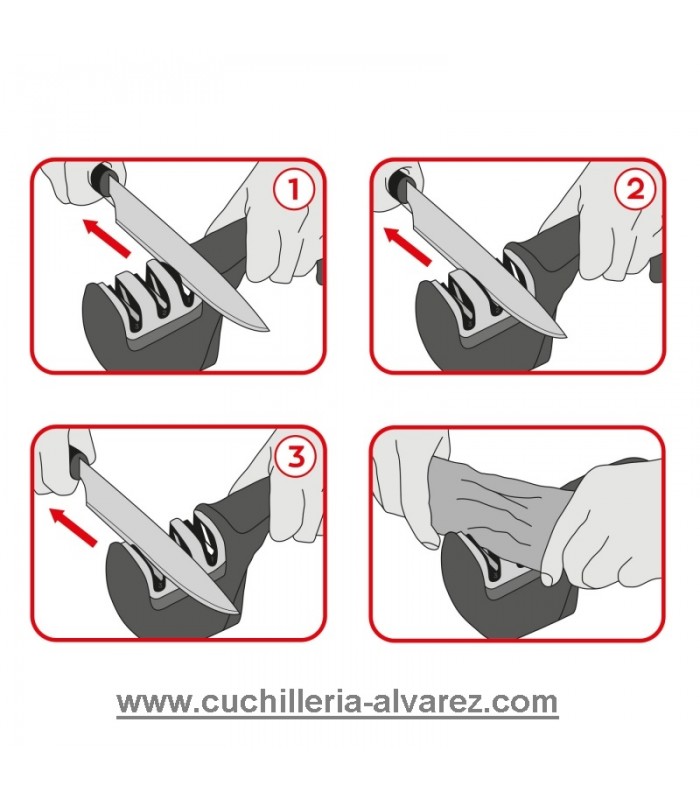 1

2

3

www.cuchilleria-alvarez.com